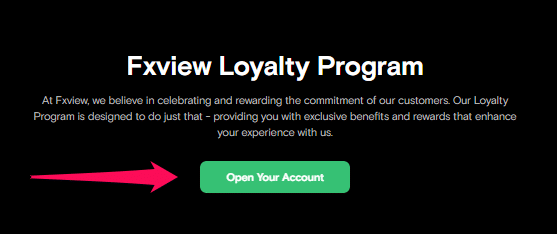 Fxview Loyalty Program

At Fxview, we believe in celebrating and rewarding the commitment of our customers. Our Loyalty Program is designed to do just that - providing you with exclusive benefits and rewards that enhance your experience with us.

Open Your Account